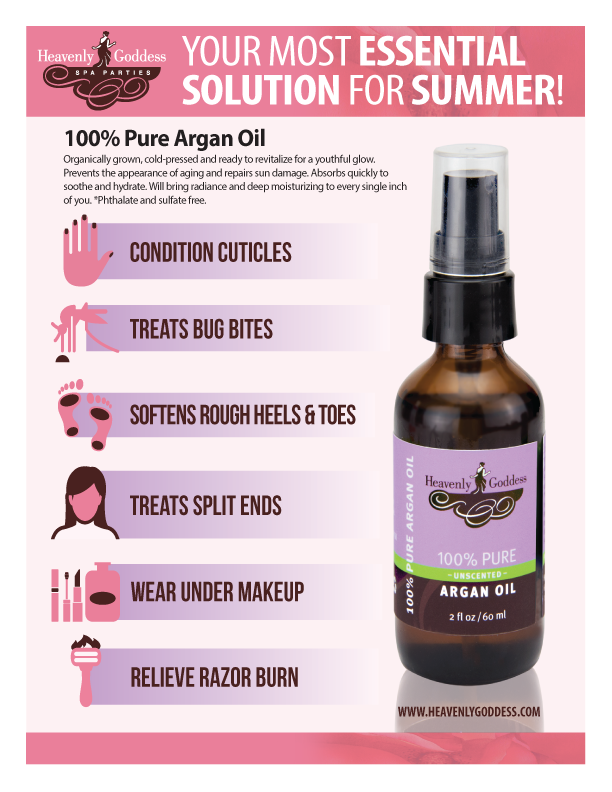 Heavenly Goddess
SPA PARTIES

YOUR MOST ESSENTIAL SOLUTION FOR SUMMER!

100% Pure Argan Oil

Organically grown, cold-pressed and ready to revitalize for a youthful glow. Prevents the appearance of aging and repairs sun damage. Absorbs quickly to soothe and hydrate. Will bring radiance and deep moisturizing to every single inch of you. *Phthalate and sulfate free.

CONDITION CUTICLES

TREATS BUG BITES

SOFTENS ROUGH HEELS & TOES

TREATS SPLIT ENDS

WEAR UNDER MAKEUP

RELIEVE RAZOR BURN

100% PURE ARGAN OIL

Heavenly Goddess

100% PURE
- UNSCENTED -
ARGAN OIL
2 fl oz / 60 ml

WWW.HEAVENLYGODDESS.COM