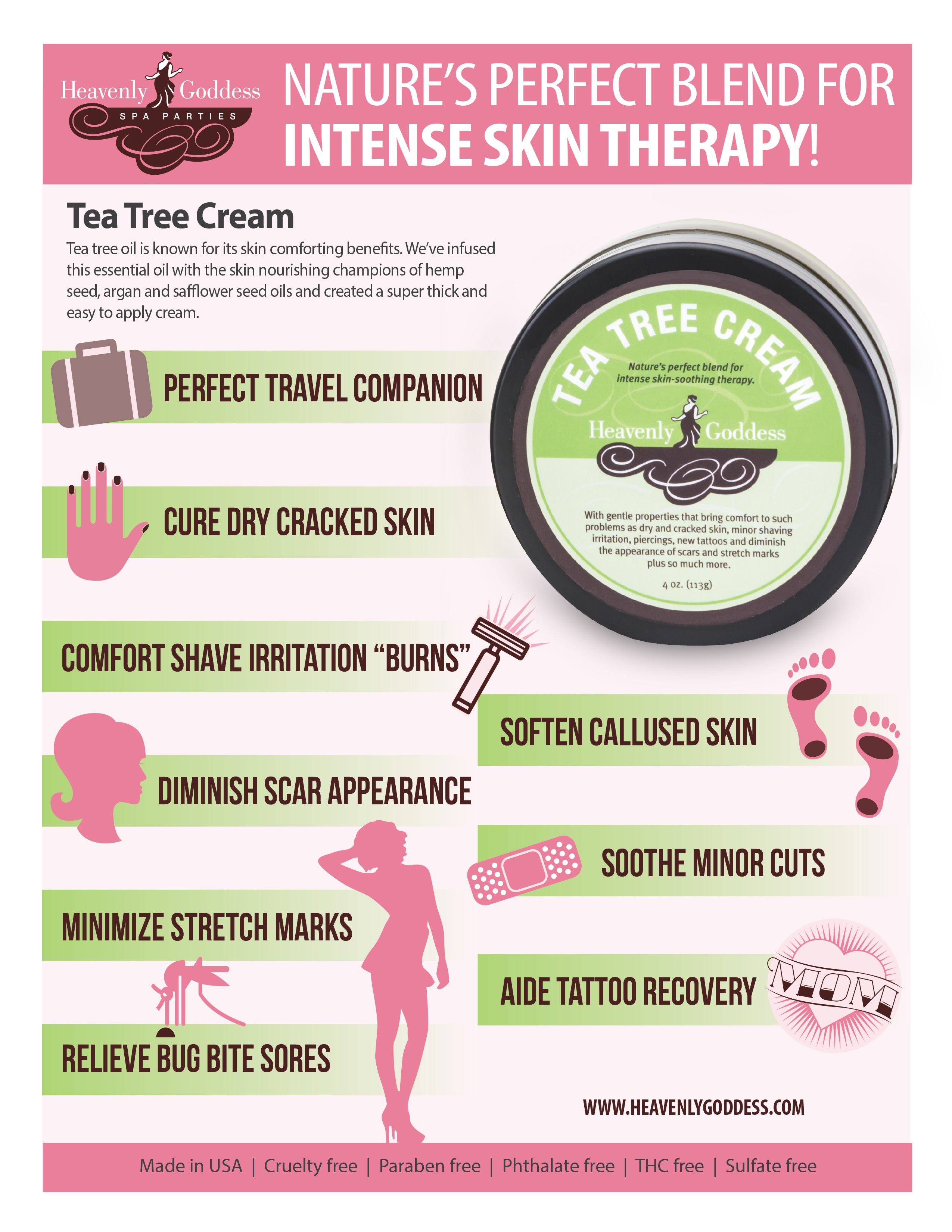 Heavenly Goddess
SPA PARTIES

NATURE'S PERFECT BLEND FOR INTENSE SKIN THERAPY!

Tea Tree Cream

Tea tree oil is known for its skin comforting benefits. We've infused this essential oil with the skin nourishing champions of hemp seed, argan and safflower seed oils and created a super thick and easy to apply cream.

TEA TREE CREAM
Nature's perfect blend for intense skin-soothing therapy.
Heavenly Goddess
With gentle properties that bring comfort to such problems as dry and cracked skin, minor shaving irritation, piercings, new tattoos and diminish the appearance of scars and stretch marks plus so much more.
4 oz. (113g)

PERFECT TRAVEL COMPANION

CURE DRY CRACKED SKIN

COMFORT SHAVE IRRITATION "BURNS"

SOFTEN CALLUSED SKIN

DIMINISH SCAR APPEARANCE

SOOTHE MINOR CUTS

MINIMIZE STRETCH MARKS

AIDE TATTOO RECOVERY

MOM

RELIEVE BUG BITE SORES

WWW.HEAVENLYGODDESS.COM

Made in USA | Cruelty free | Paraben free | Phthalate free | THC free | Sulfate free