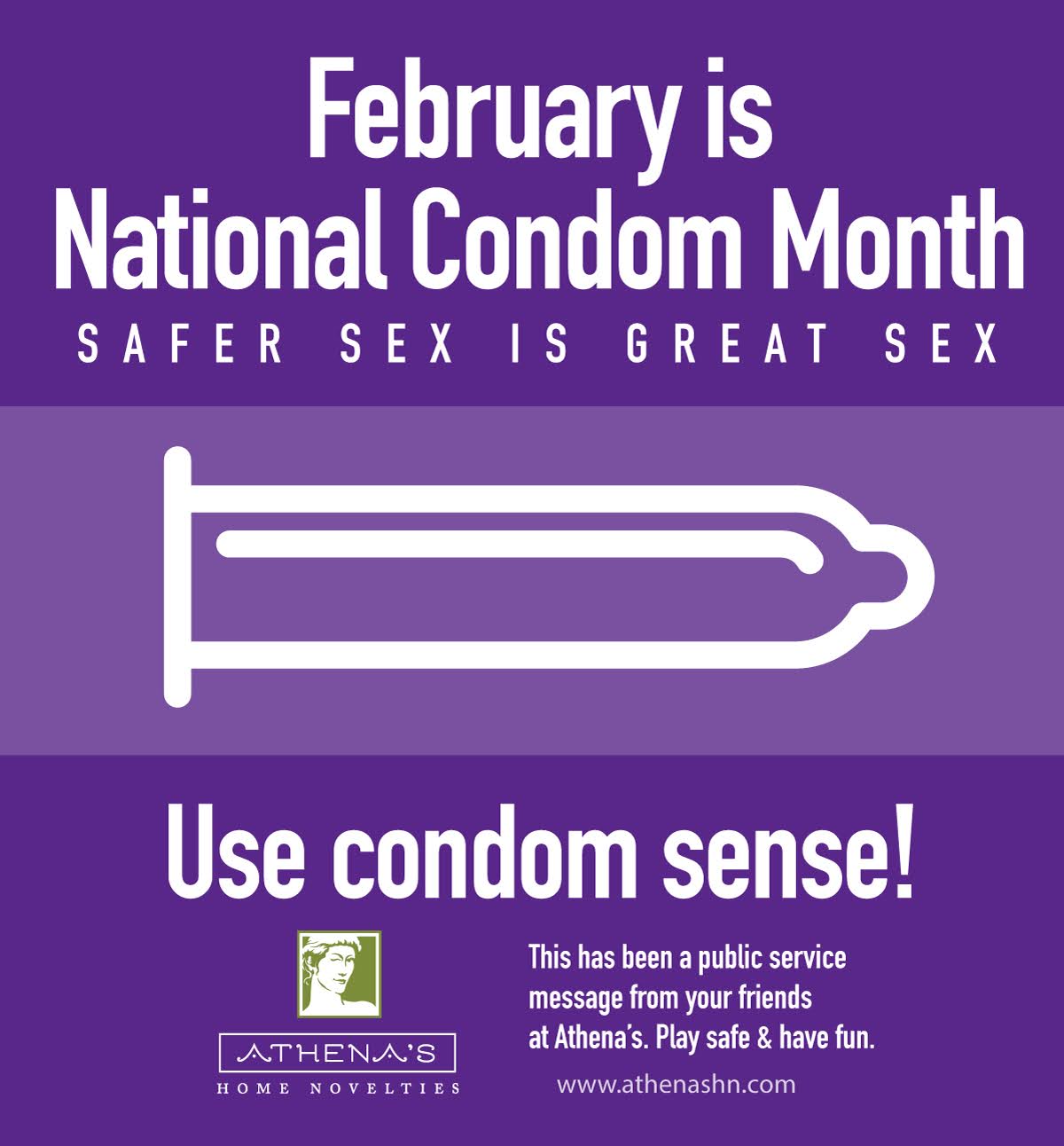 February is National Condom Month

SAFER SEX IS GREAT SEX

Use condom sense!

ATHENA'S

HOME NOVELTIES

This has been a public service message from your friends at Athena's. Play safe & have fun.

www.athenashn.com